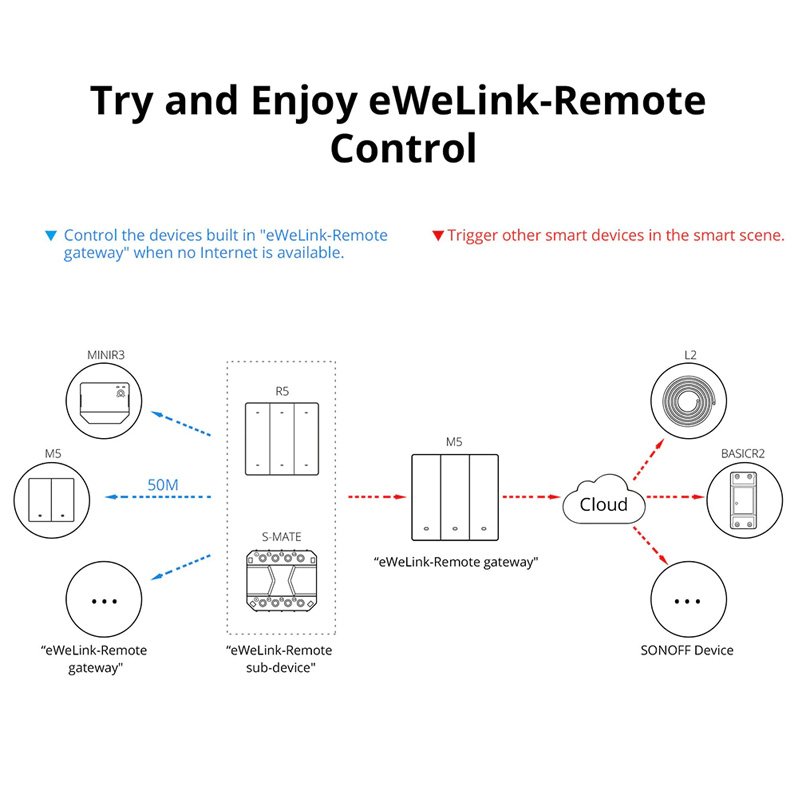 Try and Enjoy eWeLink-Remote Control

▼ Control the devices built in "eWeLink-Remote gateway" when no Internet is available.

▼ Trigger other smart devices in the smart scene.

MINIR3

M5

50M

...

"eWeLink-Remote gateway"

R5

S-MATE

"eWeLink-Remote sub-device"

M5

"eWeLink-Remote gateway"

Cloud

L2

BASICR2

...

SONOFF Device