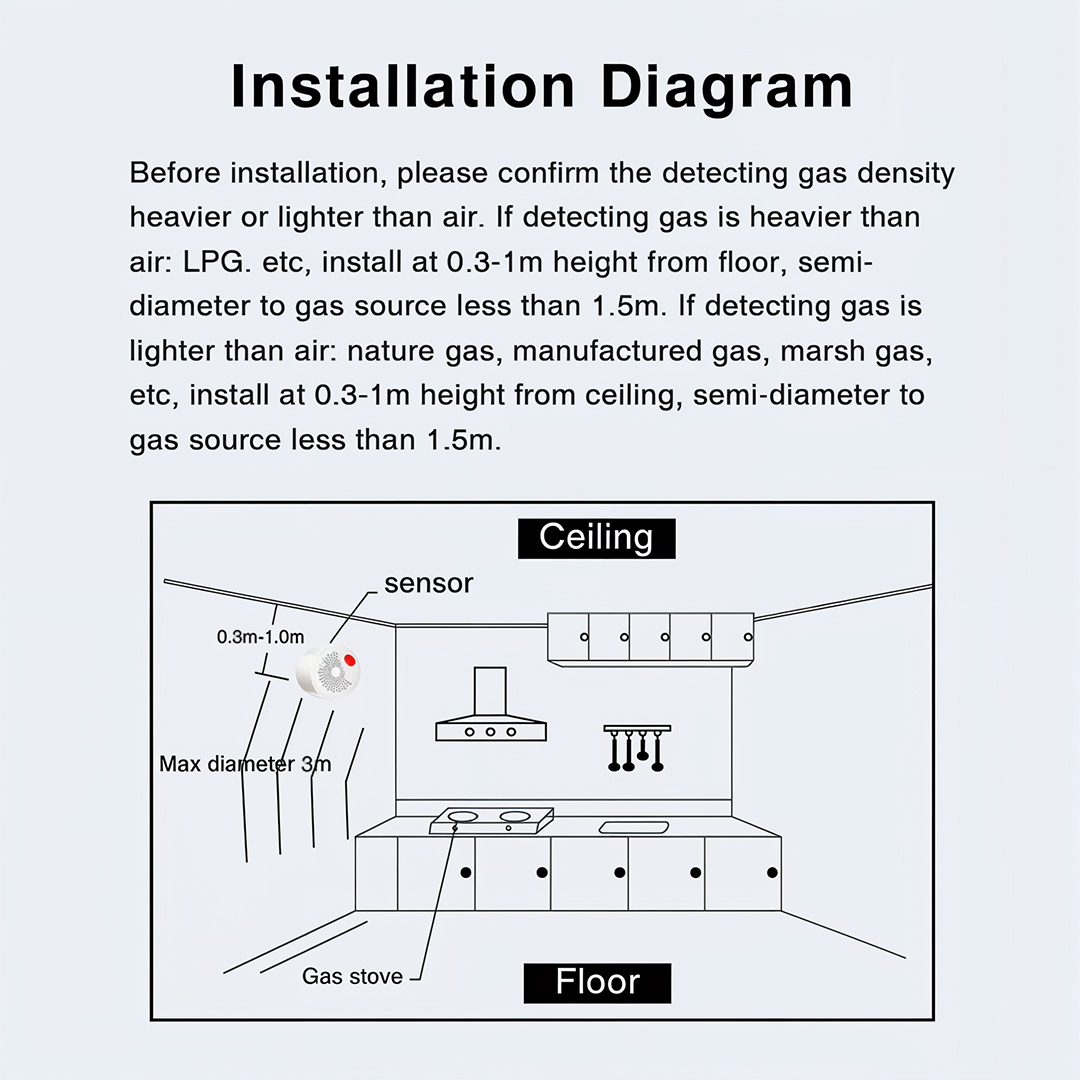 Installation Diagram

Before installation, please confirm the detecting gas density heavier or lighter than air. If detecting gas is heavier than air: LPG. etc, install at 0.3-1m height from floor, semi-diameter to gas source less than 1.5m. If detecting gas is lighter than air: nature gas, manufactured gas, marsh gas, etc, install at 0.3-1m height from ceiling, semi-diameter to gas source less than 1.5m.

Ceiling

sensor

0.3m-1.0m

Max diameter 3m

Gas stove

Floor