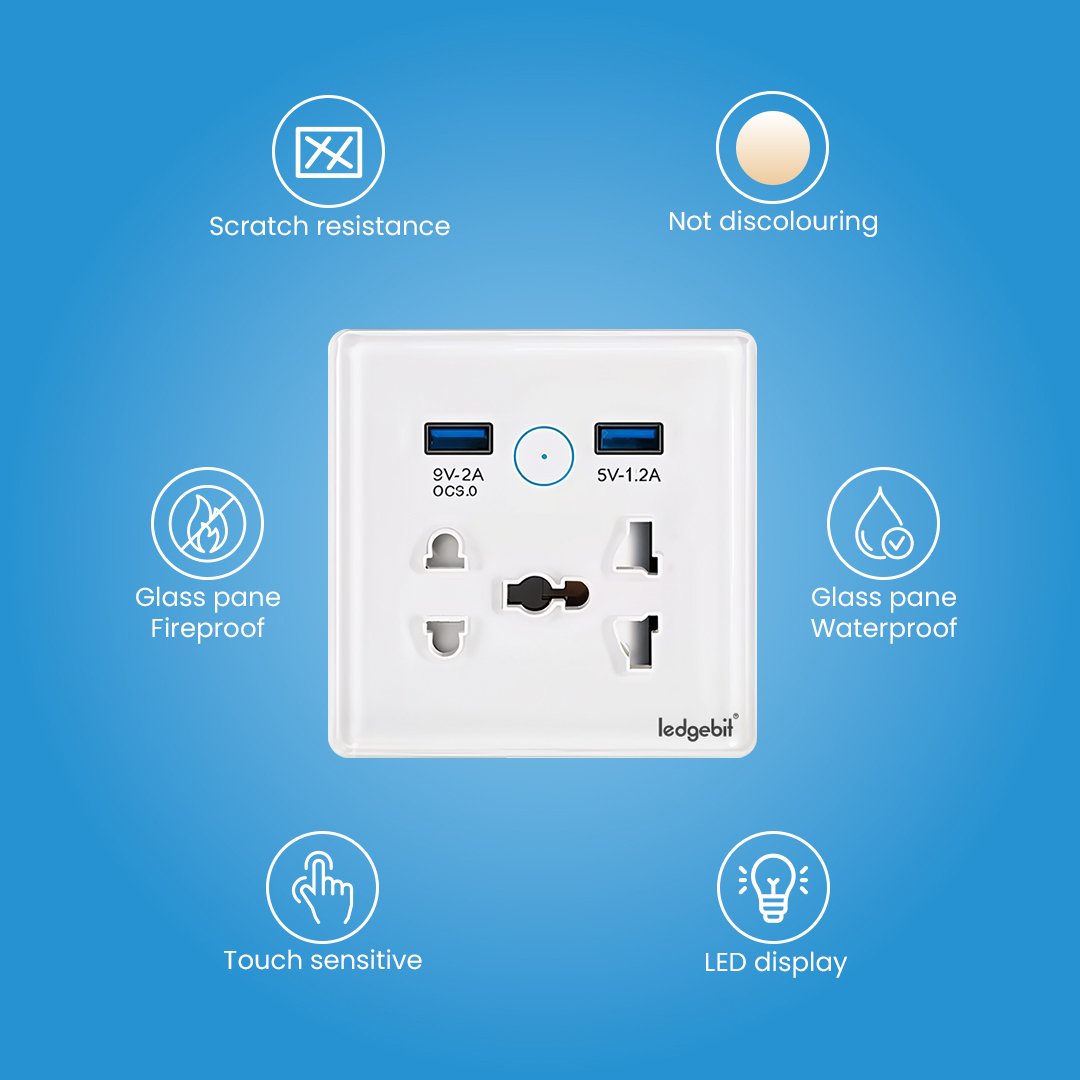 Scratch resistance

Not discolouring

9V-2A
QC3.0

5V-1.2A

Glass pane
Fireproof

Glass pane
Waterproof

ledgebit®

Touch sensitive

LED display