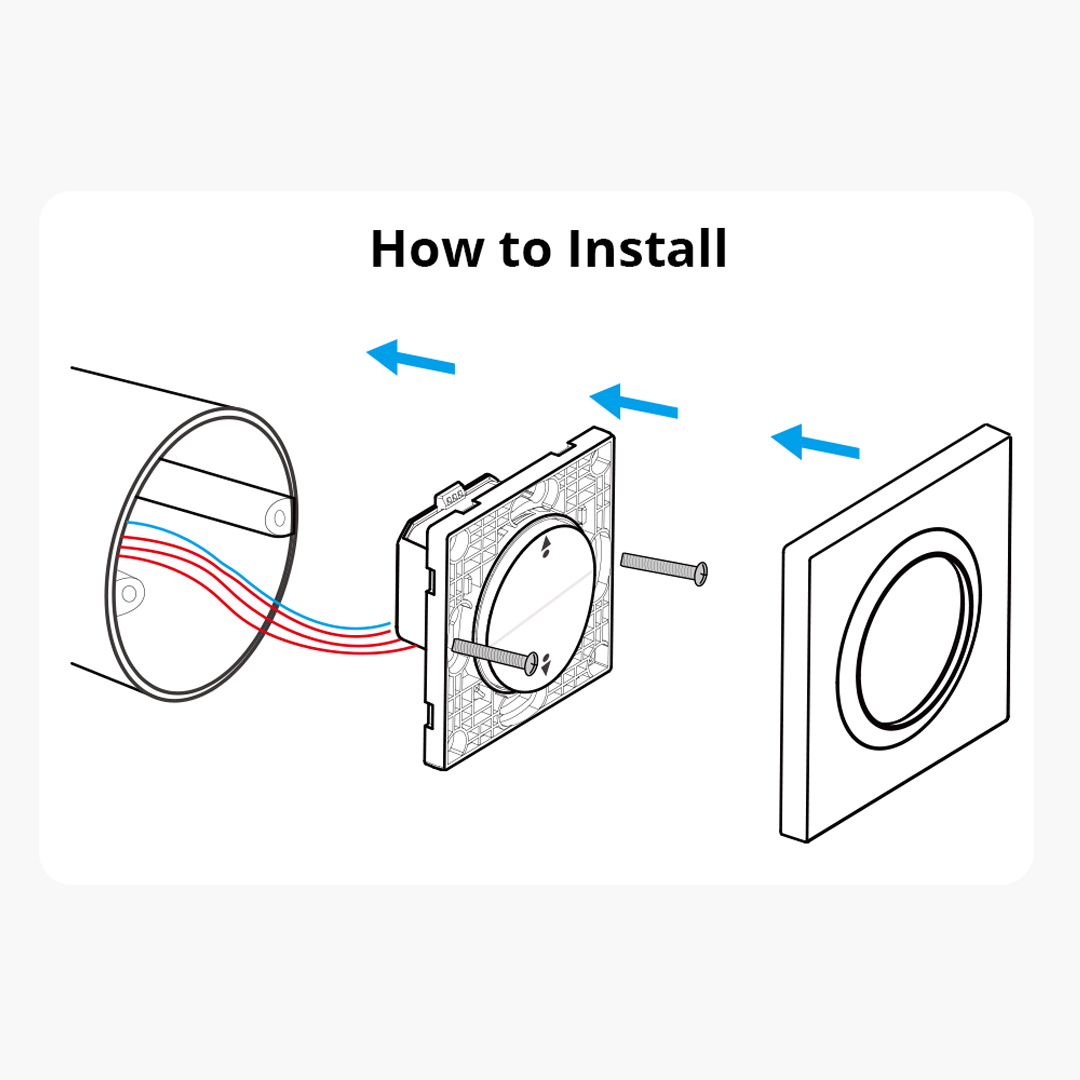 How to Install